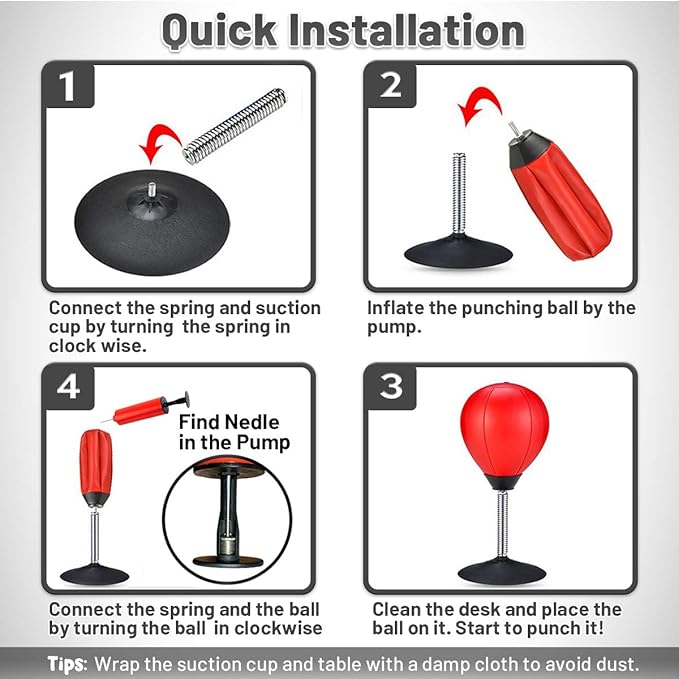 Quick Installation

1

Connect the spring and suction cup by turning the spring in clock wise.

2

Inflate the punching ball by the pump.

4

Find Nedle in the Pump

Connect the spring and the ball by turning the ball in clockwise

3

Clean the desk and place the ball on it. Start to punch it!

Tips: Wrap the suction cup and table with a damp cloth to avoid dust.